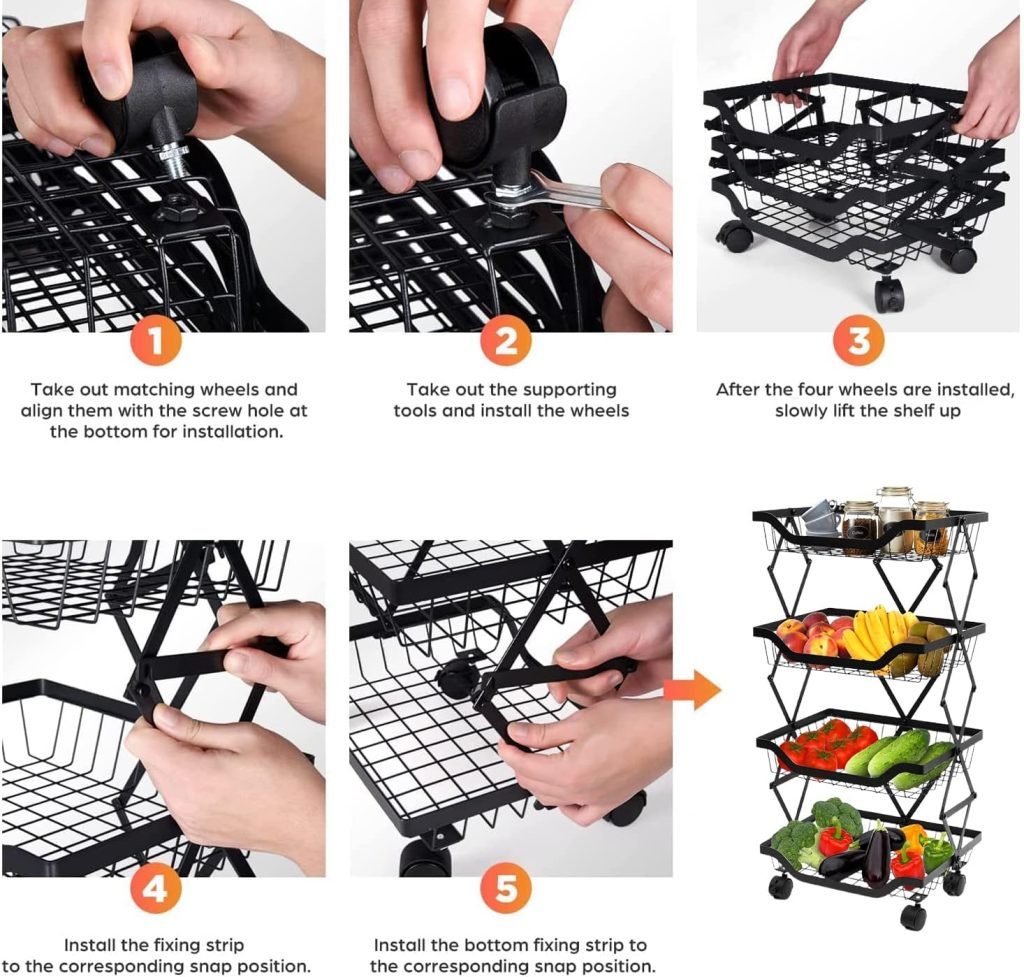 1

Take out matching wheels and align them with the screw hole at the bottom for installation.

2

Take out the supporting tools and install the wheels

3

After the four wheels are installed, slowly lift the shelf up

4

Install the fixing strip to the corresponding snap position.

5

Install the bottom fixing strip to the corresponding snap position.