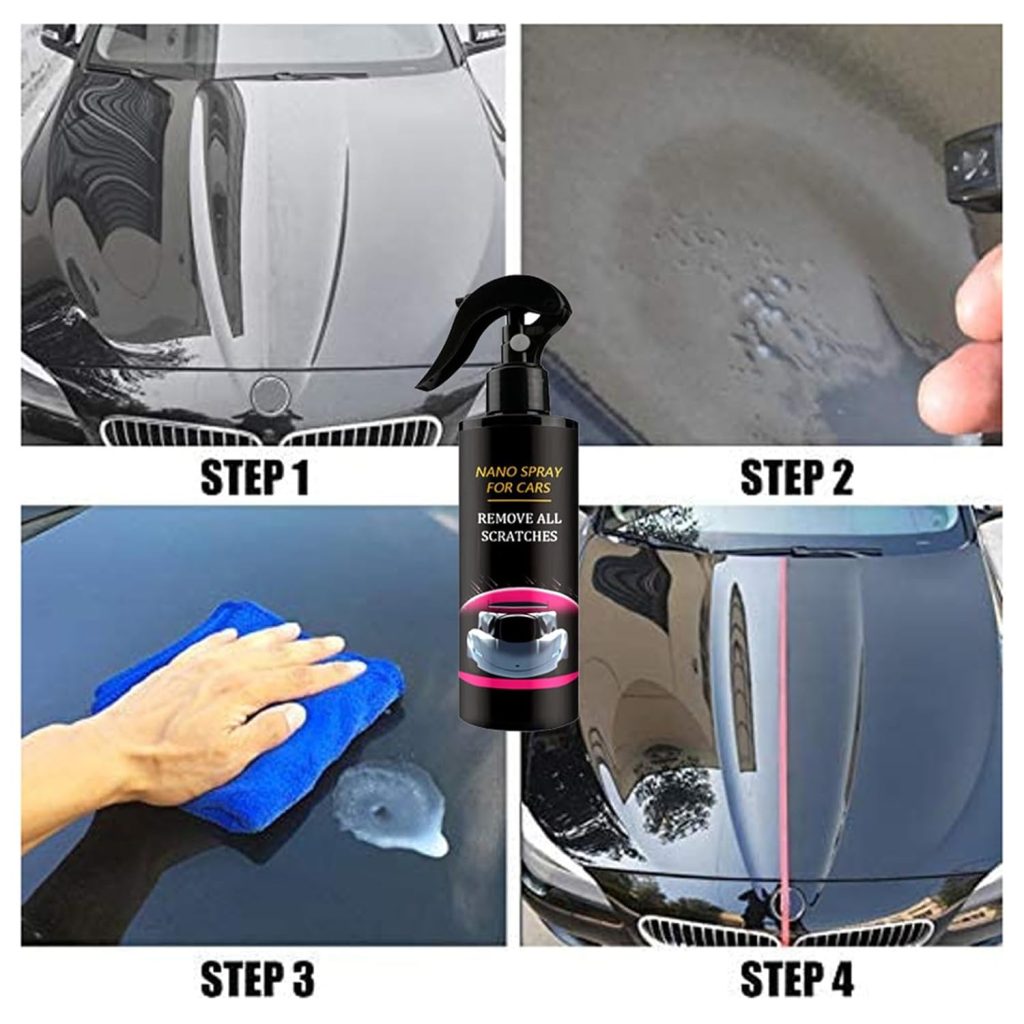 STEP 1

STEP 2

NANO SPRAY FOR CARS

REMOVE ALL SCRATCHES

STEP 3

STEP 4