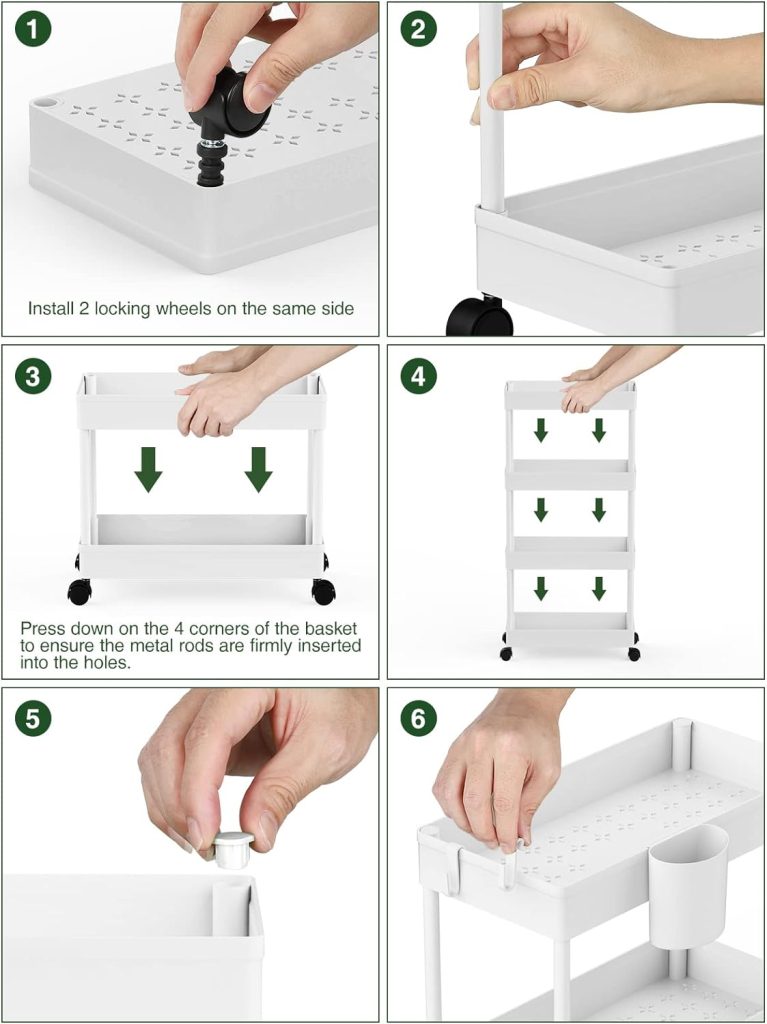 1

Install 2 locking wheels on the same side

2

3

Press down on the 4 corners of the basket to ensure the metal rods are firmly inserted into the holes.

4

5

6